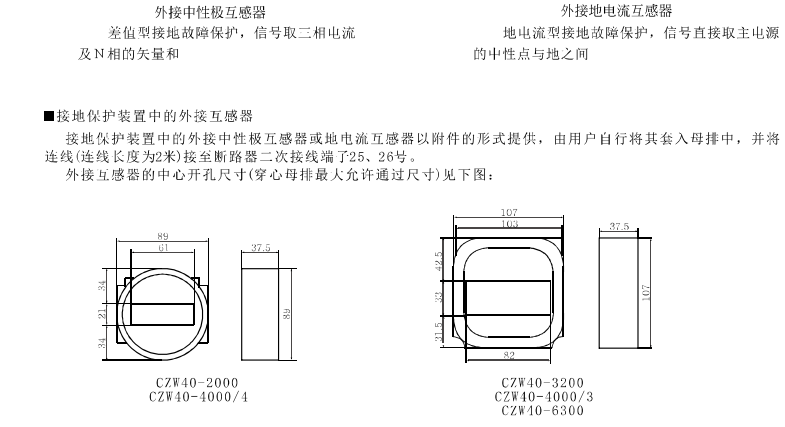 外接中性极互感器

差值型接地故障保护，信号取三相电流及N相的矢量和

外接地电流互感器

地电流型接地故障保护，信号直接取主电源的中性点与地之间

■接地保护装置中的外接互感器

接地保护装置中的外接中性极互感器或地电流互感器以附件的形式提供，由用户自行将其套入母排中，并将连线(连线长度为2米)接至断路器二次接线端子25、26号。

外接互感器的中心开孔尺寸(穿心母排最大允许通过尺寸)见下图：

89
61
34
21
34
37.5
89

CZW40-2000
CZW40-4000/4

107
103
42.5
33
31.5
82
37.5
107

CZW40-3200
CZW40-4000/3
CZW40-6300