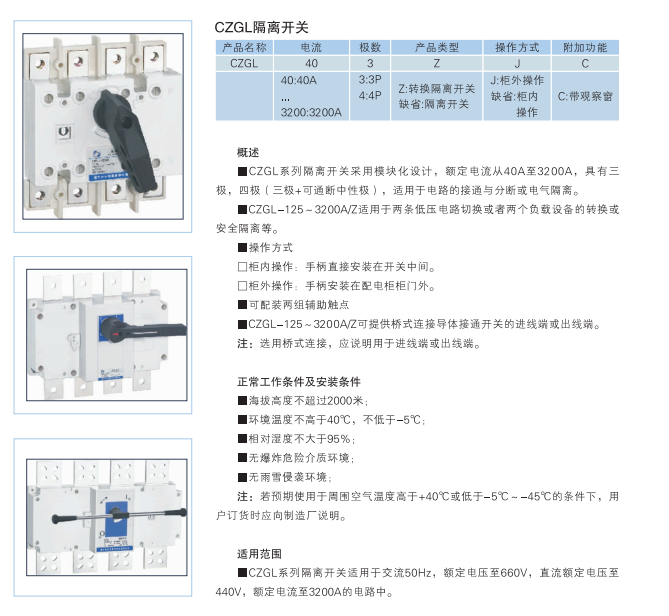 CZGL隔离开关

| 产品名称 | 电流 | 极数 | 产品类型 | 操作方式 | 附加功能 |
|---|---|---|---|---|---|
| CZGL | 40 | 3 | Z | J | C |
|  | 40:40A ... 3200:3200A | 3:3P 4:4P | Z:转换隔离开关 缺省:隔离开关 | J:柜外操作 缺省:柜内操作 | C:带观察窗 |

概述

■CZGL系列隔离开关采用模块化设计，额定电流从40A至3200A，具有三极，四极（三极+可通断中性极），适用于电路的接通与分断或电气隔离。

■CZGL-125～3200A/Z适用于两条低压电路切换或者两个负载设备的转换或安全隔离等。

■操作方式

□柜内操作：手柄直接安装在开关中间。

□柜外操作：手柄安装在配电柜柜门外。

■可配装两组辅助触点

■CZGL-125～3200A/Z可提供桥式连接导体接通开关的进线端或出线端。

注：选用桥式连接，应说明用于进线端或出线端。

正常工作条件及安装条件

■海拔高度不超过2000米；

■环境温度不高于40℃，不低于-5℃；

■相对湿度不大于95%；

■无爆炸危险介质环境；

■无雨雪侵袭环境；

注：若预期使用于周围空气温度高于+40℃或低于-5℃～-45℃的条件下，用户订货时应向制造厂说明。

适用范围

■CZGL系列隔离开关适用于交流50Hz，额定电压至660V，直流额定电压至440V，额定电流至3200A的电路中。